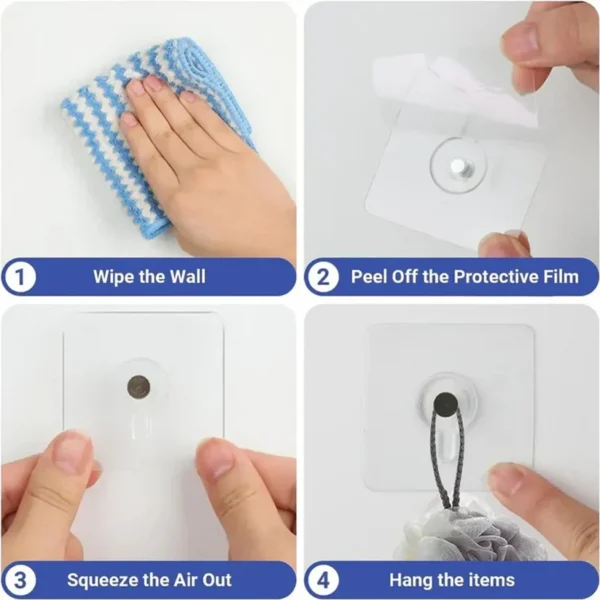 1 Wipe the Wall

2 Peel Off the Protective Film

3 Squeeze the Air Out

4 Hang the items